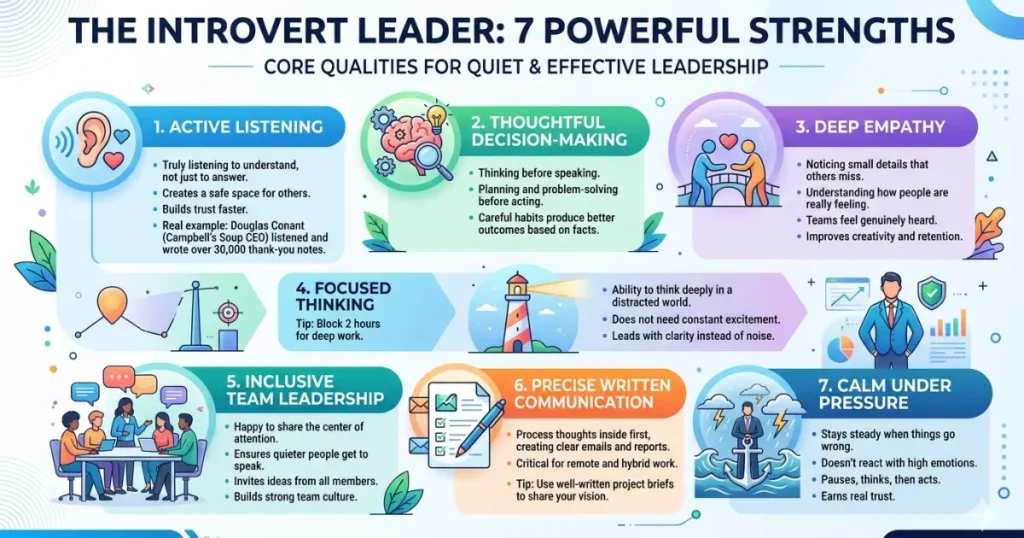 THE INTROVERT LEADER: 7 POWERFUL STRENGTHS

CORE QUALITIES FOR QUIET & EFFECTIVE LEADERSHIP

1. ACTIVE LISTENING

- Truly listening to understand, not just to answer.
- Creates a safe space for others.
- Builds trust faster.
- Real example: Douglas Conant (Campbell's Soup CEO) listened and wrote over 30,000 thank-you notes.

2. THOUGHTFUL DECISION-MAKING

- Thinking before speaking.
- Planning and problem-solving before acting.
- Careful habits produce better outcomes based on facts.

3. DEEP EMPATHY

- Noticing small details that others miss.
- Understanding how people are really feeling.
- Teams feel genuinely heard.
- Improves creativity and retention.

4. FOCUSED THINKING

Tip: Block 2 hours for deep work.

- Ability to think deeply in a distracted world.
- Does not need constant excitement.
- Leads with clarity instead of noise.

5. INCLUSIVE TEAM LEADERSHIP

- Happy to share the center of attention.
- Ensures quieter people get to speak.
- Invites ideas from all members.
- Builds strong team culture.

6. PRECISE WRITTEN COMMUNICATION

- Process thoughts inside first, creating clear emails and reports.
- Critical for remote and hybrid work.
- Tip: Use well-written project briefs to share your vision.

7. CALM UNDER PRESSURE

- Stays steady when things go wrong.
- Doesn't react with high emotions.
- Pauses, thinks, then acts.
- Earns real trust.