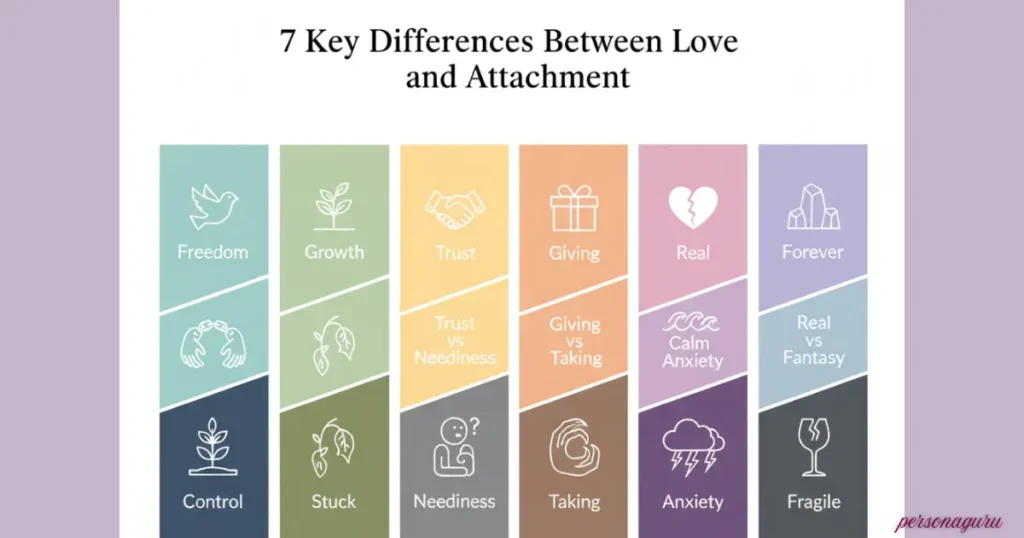 7 Key Differences Between Love and Attachment

Freedom

Control

Growth

Stuck

Trust

Trust vs Neediness

Neediness

Giving

Giving vs Taking

Taking

Real

Calm Anxiety

Anxiety

Forever

Real vs Fantasy

Fragile

personaguru